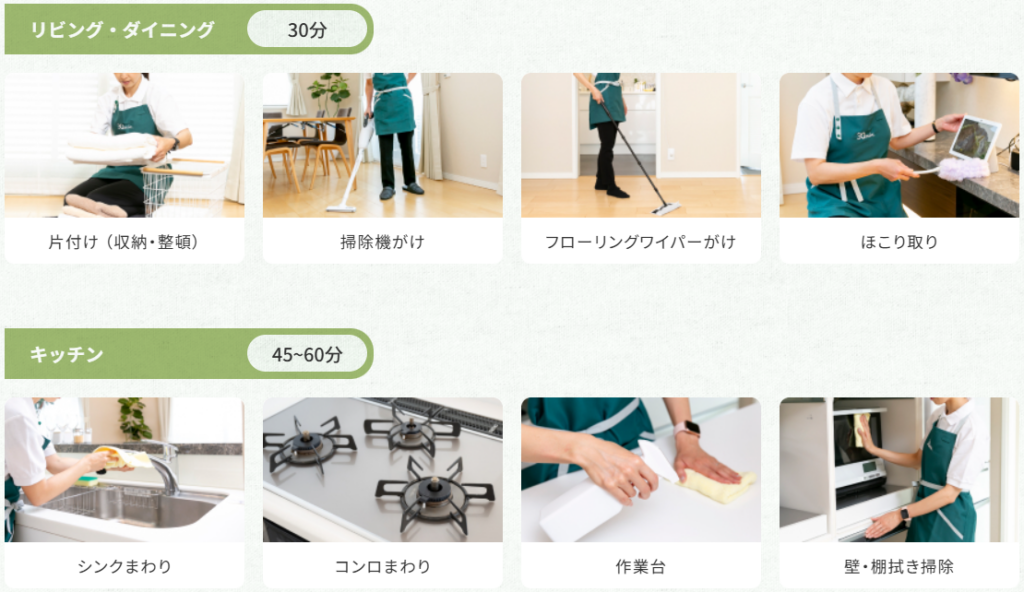 リビング・ダイニング 30分

片付け（収納・整頓）

掃除機がけ

フローリングワイパーがけ

ほこり取り

キッチン 45~60分

シンクまわり

コンロまわり

作業台

壁・棚拭き掃除